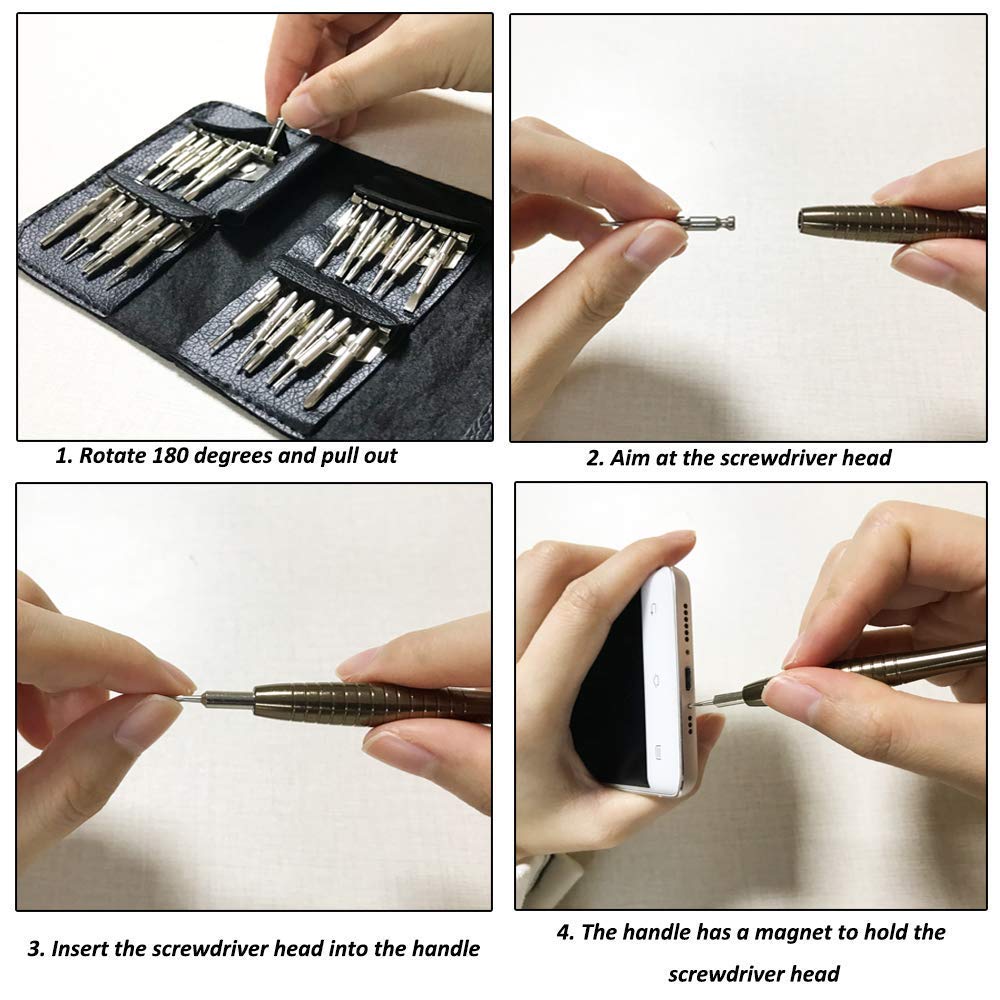 1. Rotate 180 degrees and pull out

2. Aim at the screwdriver head

3. Insert the screwdriver head into the handle

4. The handle has a magnet to hold the screwdriver head