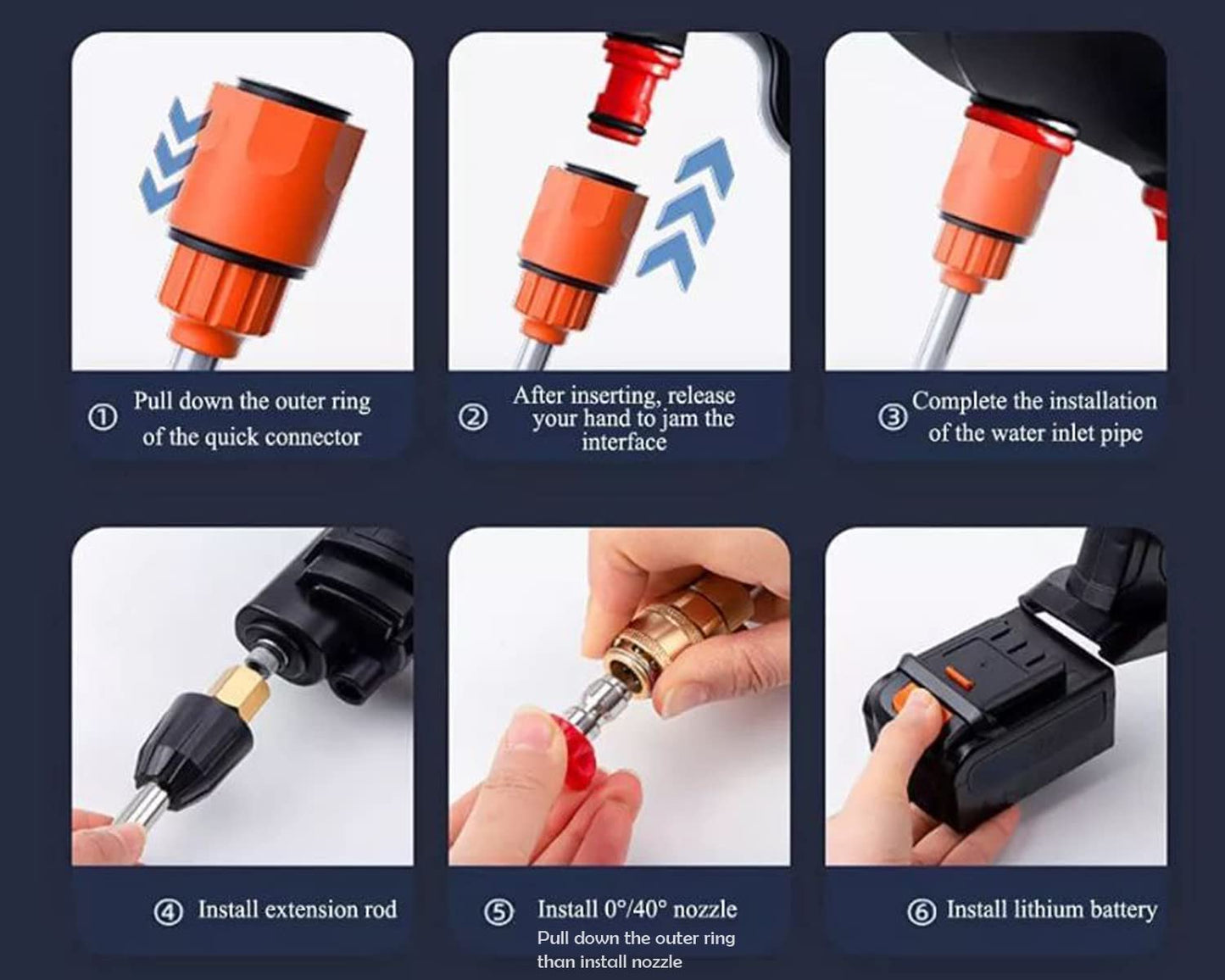 ① Pull down the outer ring of the quick connector

② After inserting, release your hand to jam the interface

③ Complete the installation of the water inlet pipe

④ Install extension rod

⑤ Install 0°/40° nozzle
Pull down the outer ring than install nozzle

⑥ Install lithium battery