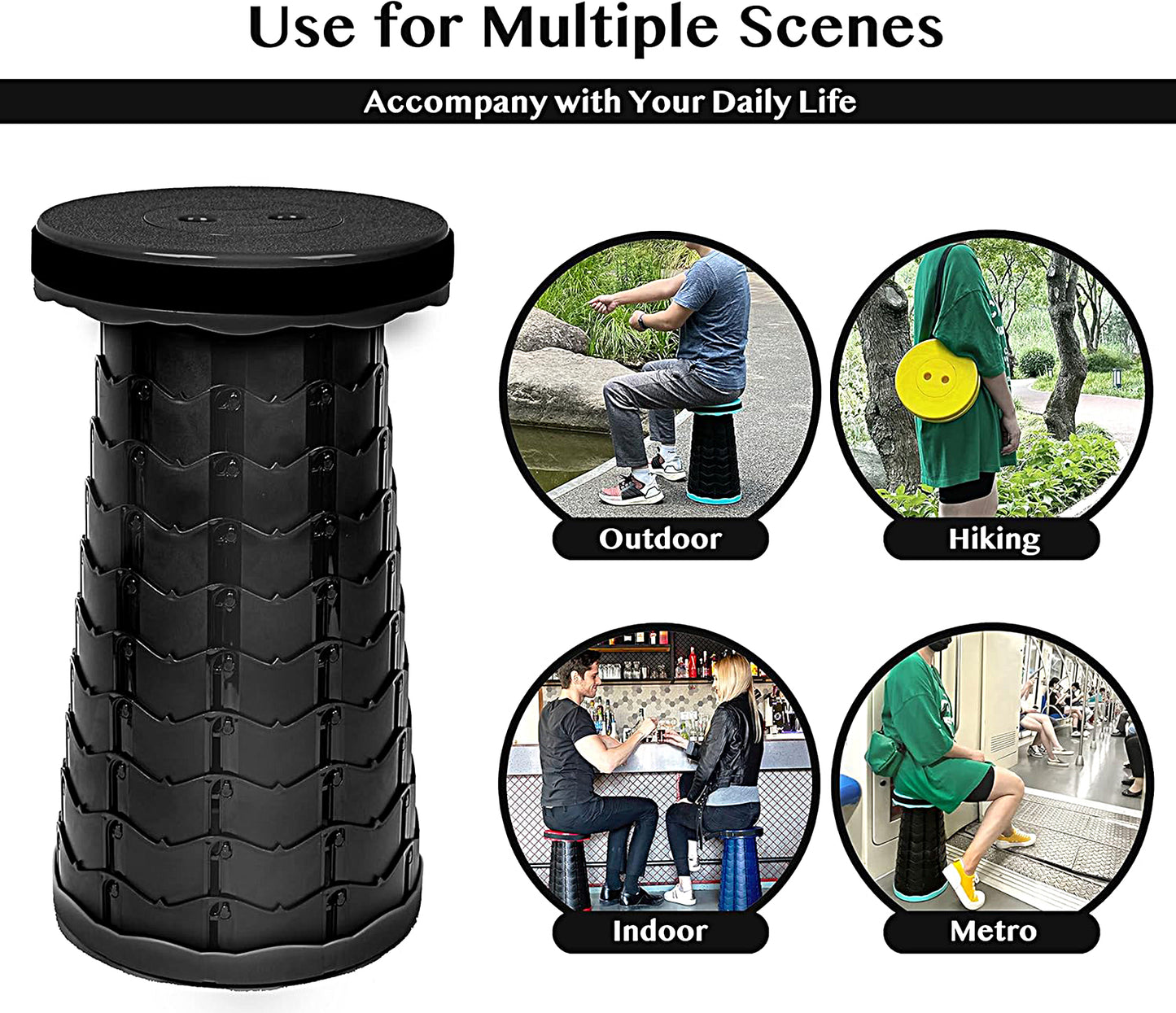 Use for Multiple Scenes

Accompany with Your Daily Life

Outdoor

Hiking

Indoor

Metro