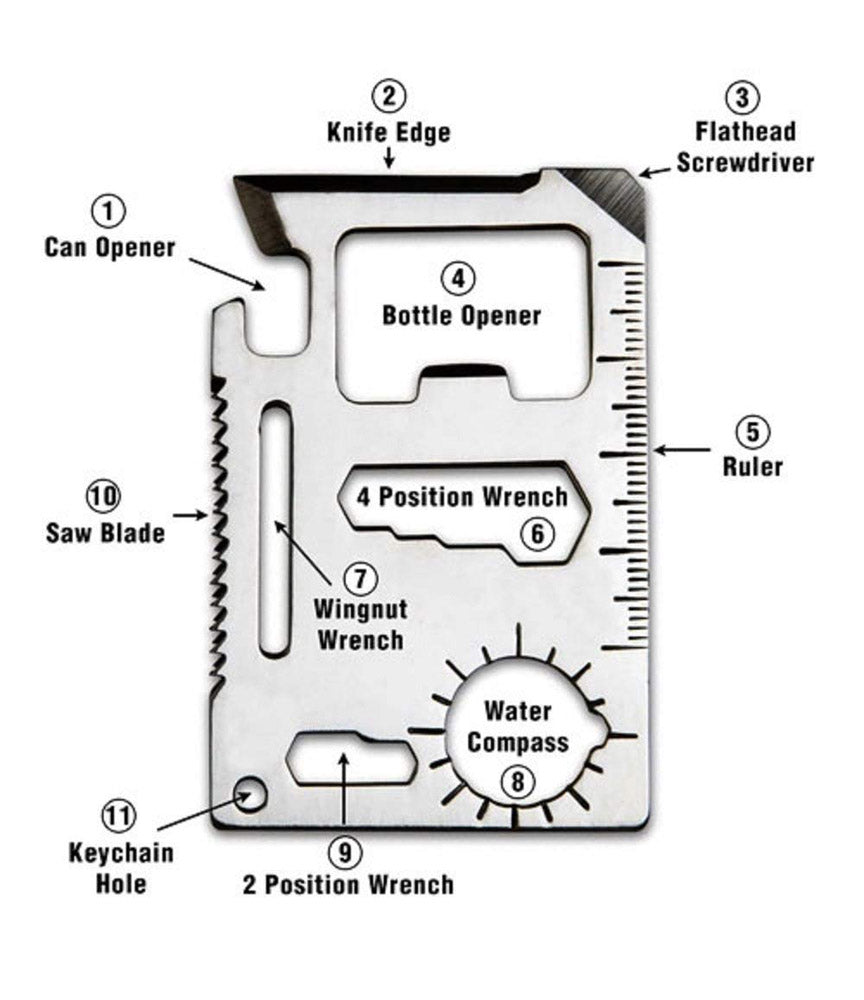 2
Knife Edge

3
Flathead
Screwdriver

1
Can Opener

4
Bottle Opener

5
Ruler

10
Saw Blade

4 Position Wrench
6

7
Wingnut
Wrench

Water
Compass
8

11
Keychain
Hole

9
2 Position Wrench