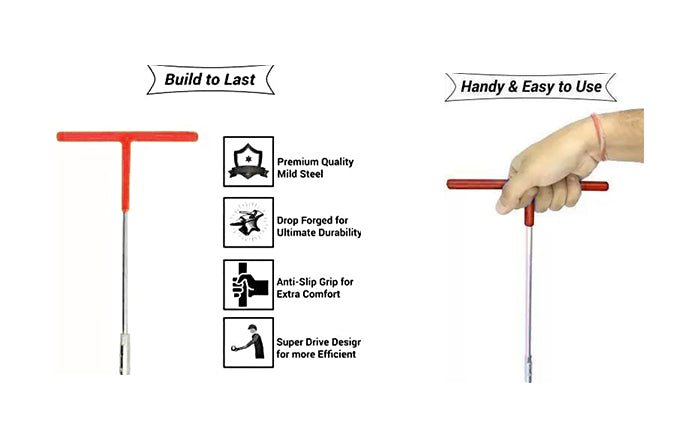 Build to Last

Premium Quality Mild Steel

Drop Forged for Ultimate Durability

Anti-Slip Grip for Extra Comfort

Super Drive Desigr for more Efficient

Handy & Easy to Use