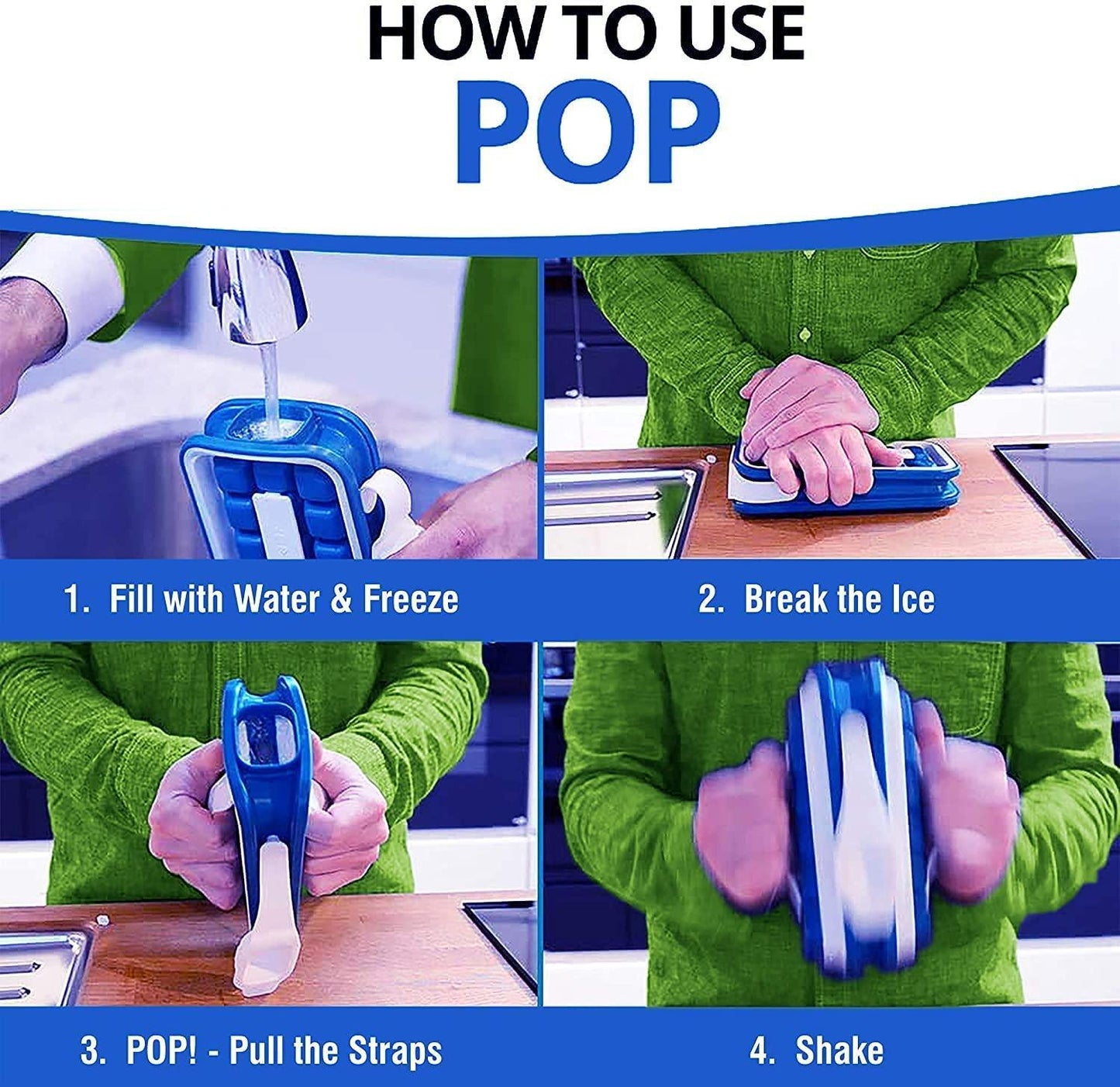 HOW TO USE
POP

1. Fill with Water & Freeze

2. Break the Ice

3. POP! - Pull the Straps

4. Shake