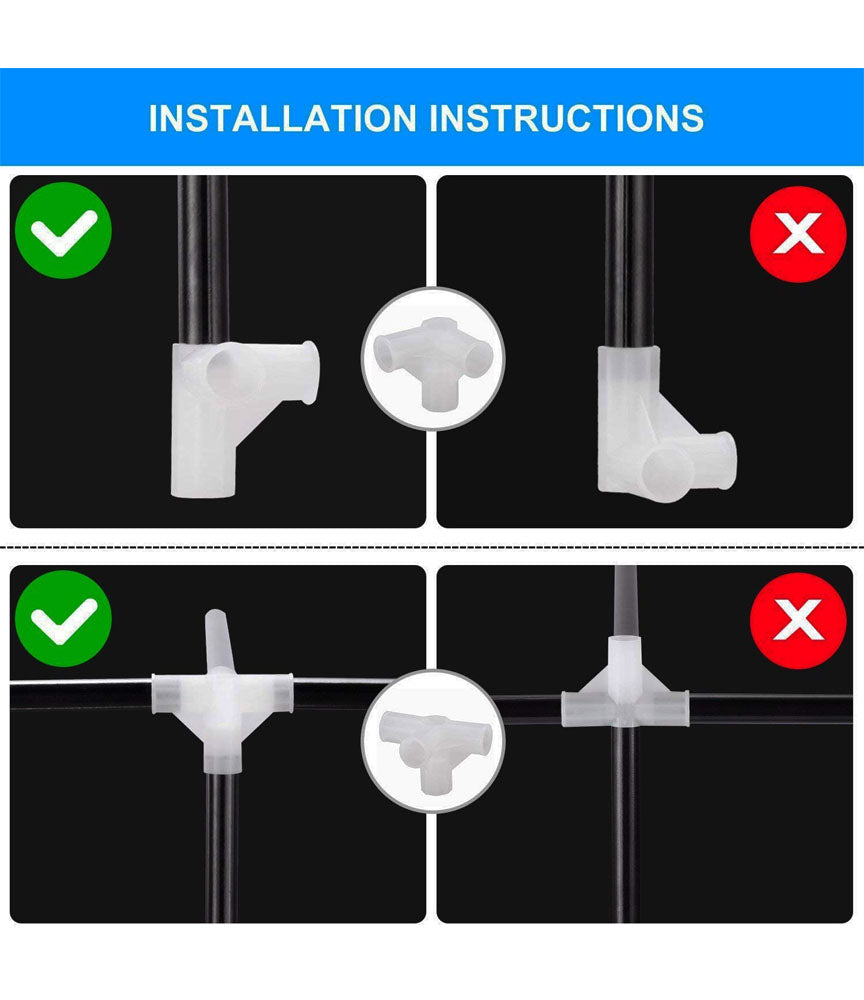 INSTALLATION INSTRUCTIONS