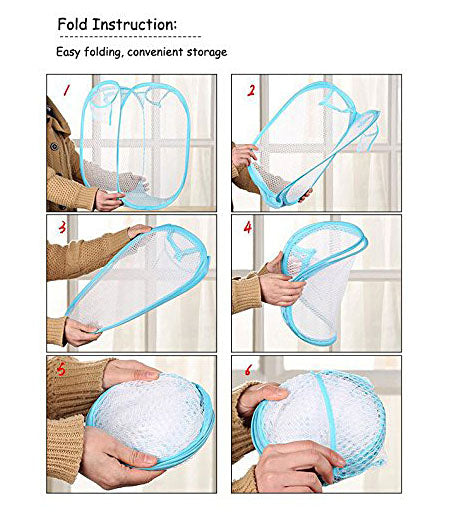 Fold Instruction:

Easy folding, convenient storage

1

2

3

4

5

6