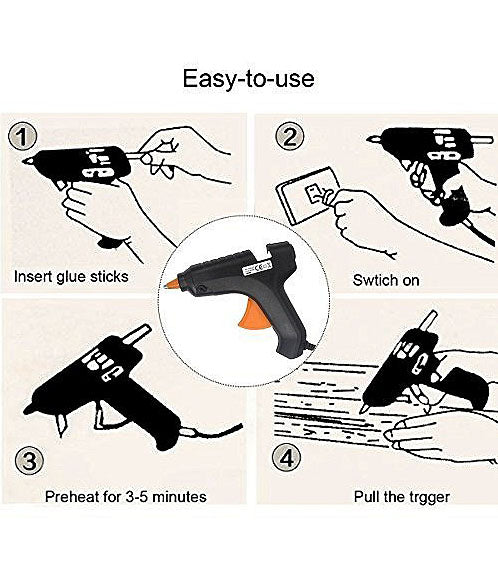 Easy-to-use

1

Insert glue sticks

2

Swtich on

3

Preheat for 3-5 minutes

4

Pull the trgger