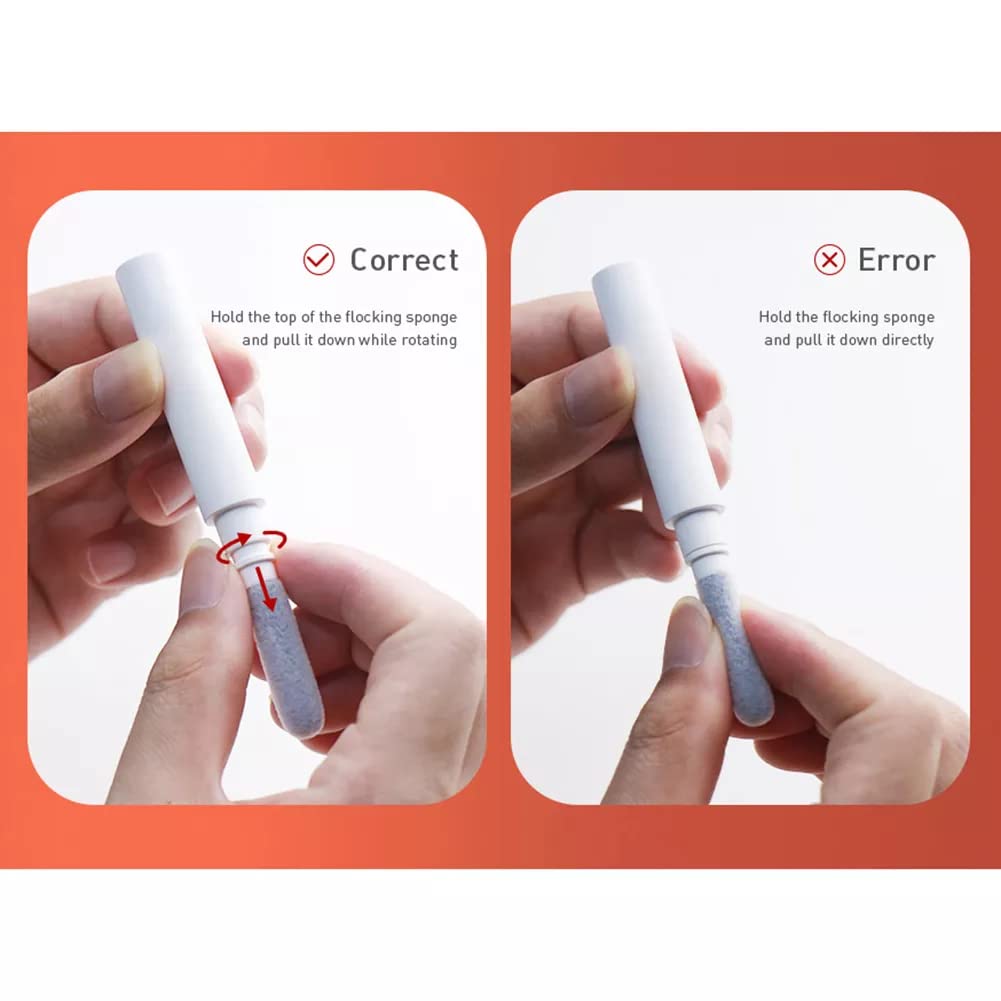 Correct

Hold the top of the flocking sponge and pull it down while rotating

Error

Hold the flocking sponge and pull it down directly