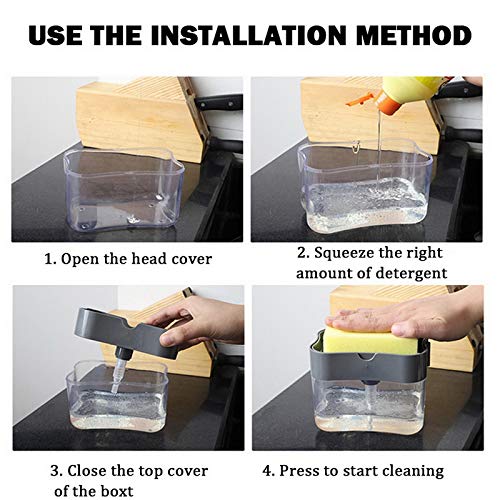 USE THE INSTALLATION METHOD

1. Open the head cover

2. Squeeze the right amount of detergent

3. Close the top cover of the boxt

4. Press to start cleaning