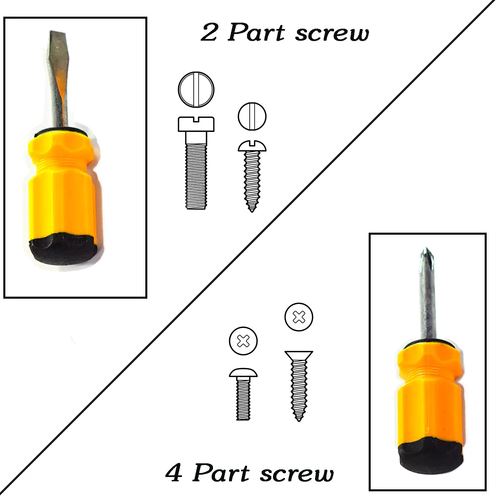 2 Part screw

4 Part screw