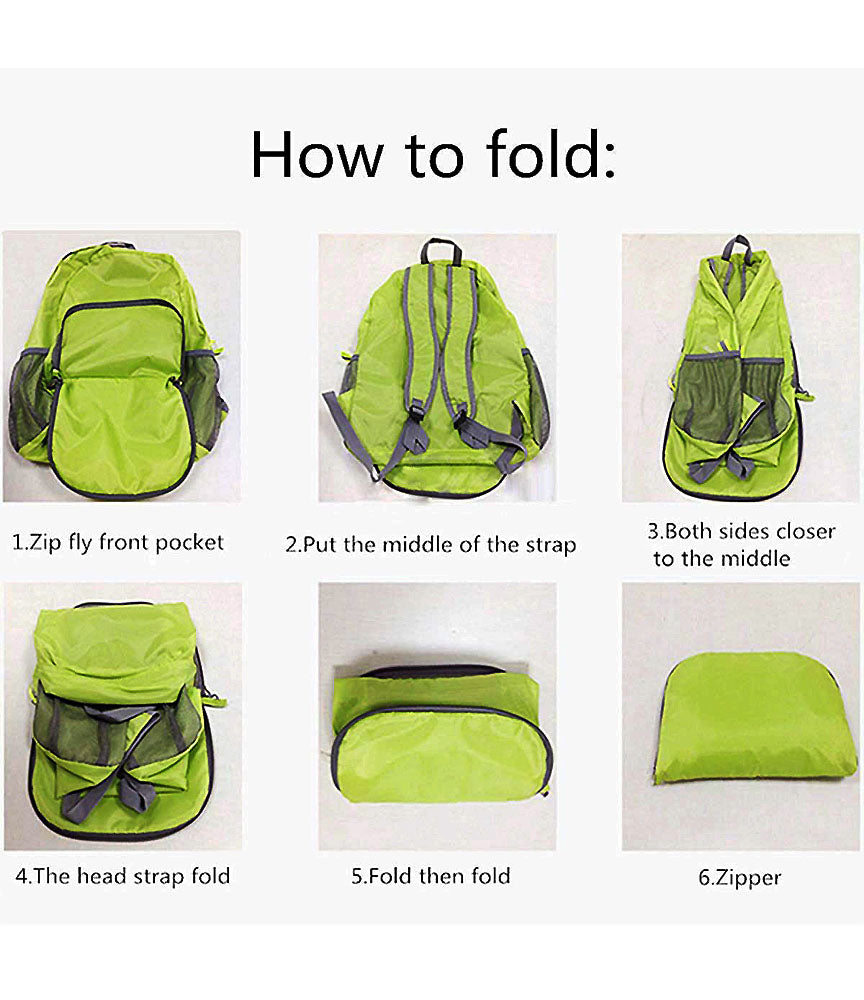 How to fold:

1.Zip fly front pocket

2.Put the middle of the strap

3.Both sides closer to the middle

4.The head strap fold

5.Fold then fold

6.Zipper