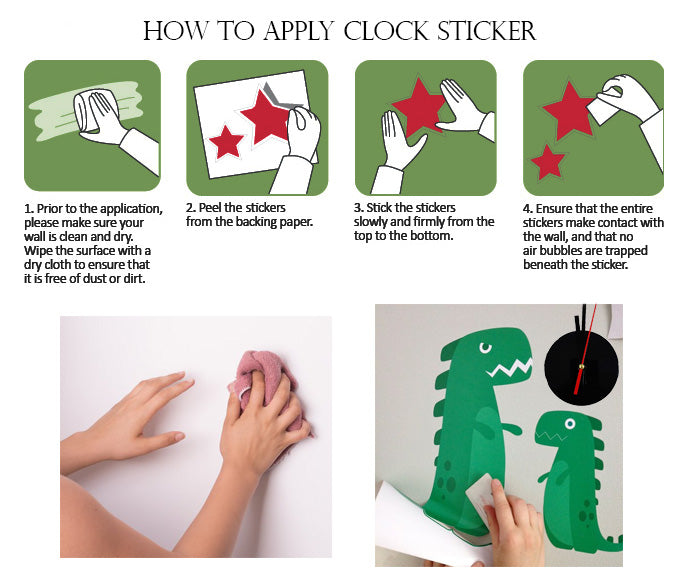 HOW TO APPLY CLOCK STICKER

1. Prior to the application, please make sure your wall is clean and dry. Wipe the surface with a dry cloth to ensure that it is free of dust or dirt.

2. Peel the stickers from the backing paper.

3. Stick the stickers slowly and firmly from the top to the bottom.

4. Ensure that the entire stickers make contact with the wall, and that no air bubbles are trapped beneath the sticker.