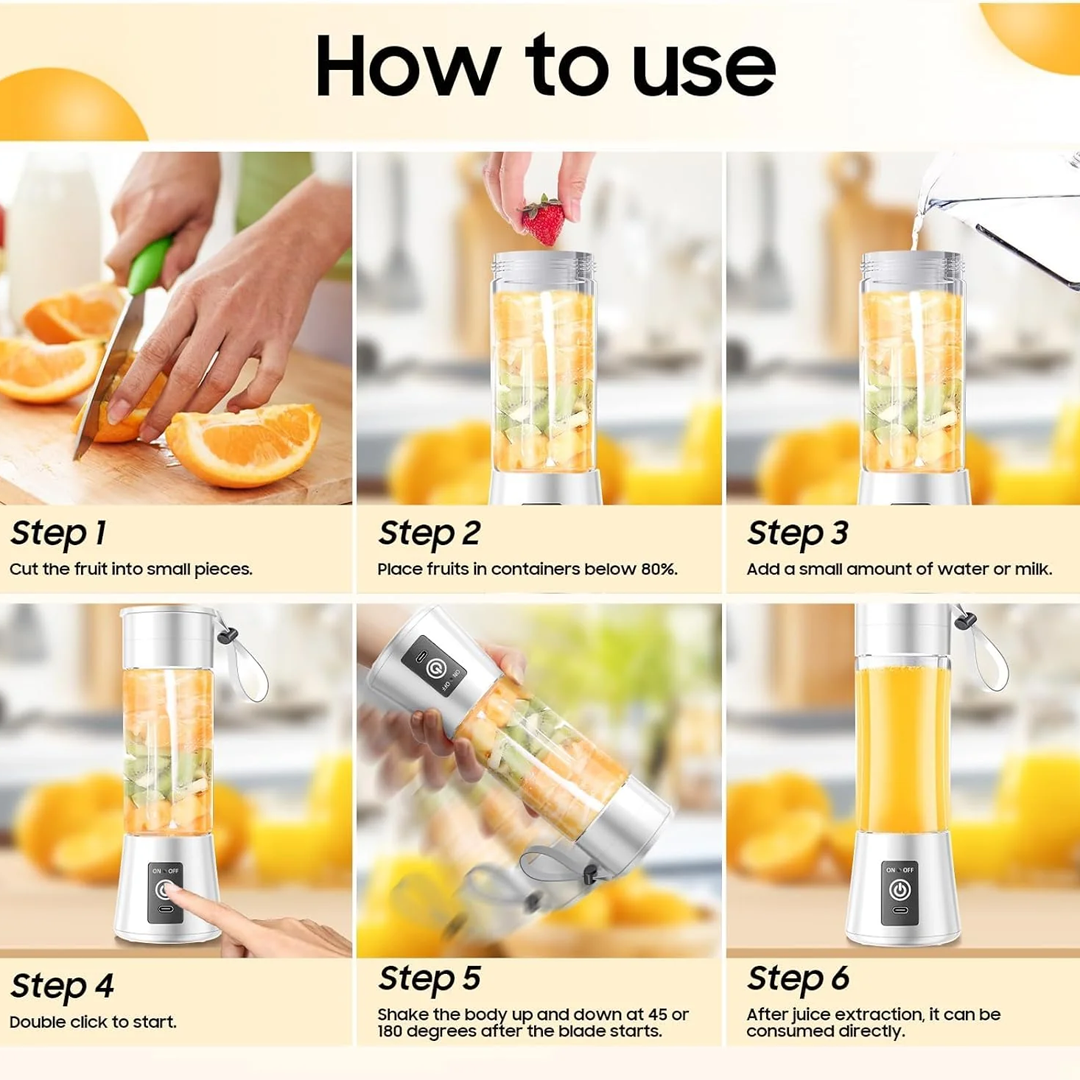 How to use

Step 1
Cut the fruit into small pieces.

Step 2
Place fruits in containers below 80%.

Step 3
Add a small amount of water or milk.

ON OFF

Step 4
Double click to start.

ON OFF

Step 5
Shake the body up and down at 45 or 180 degrees after the blade starts.

ON OFF

Step 6
After juice extraction, it can be consumed directly.