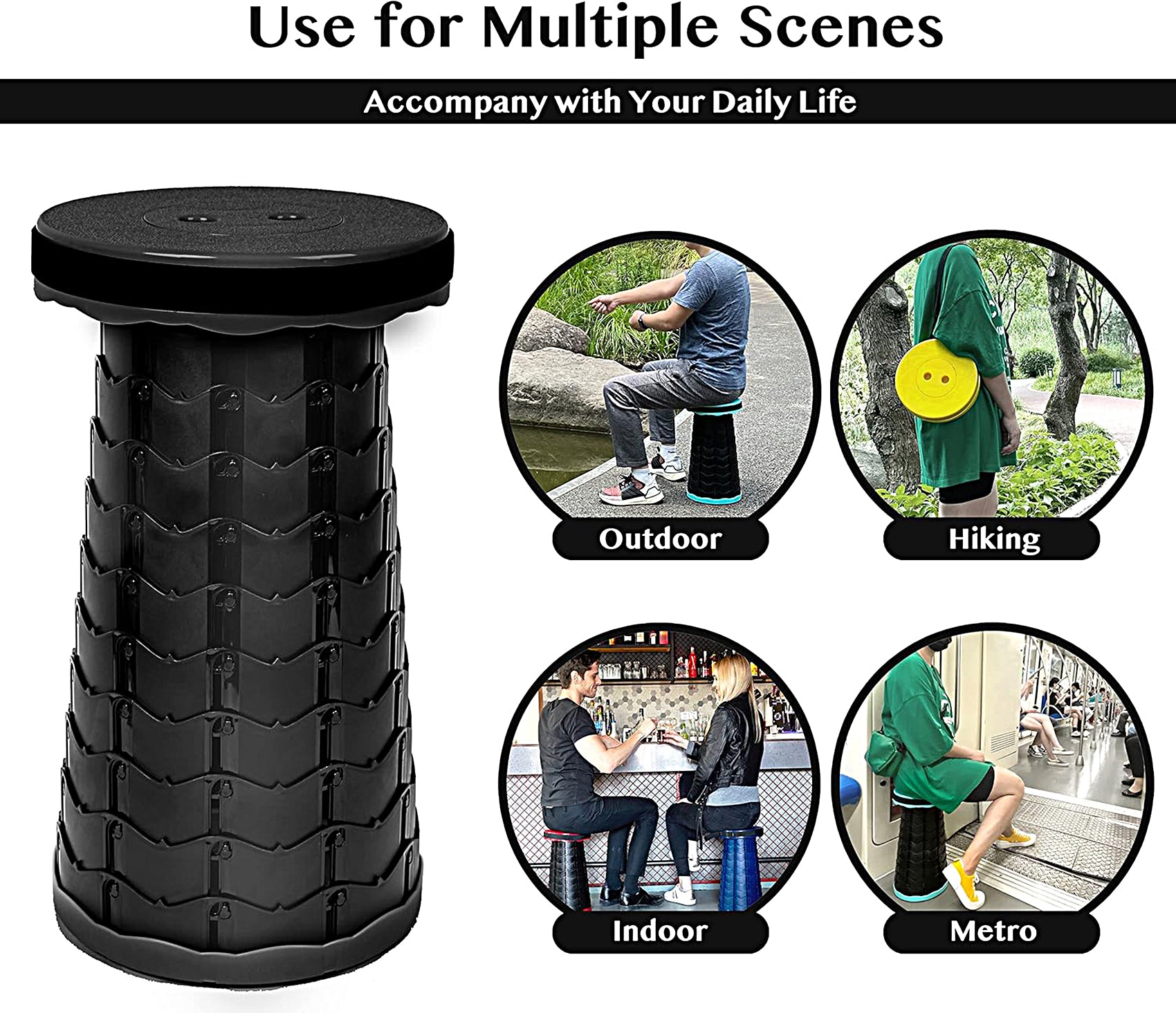 Use for Multiple Scenes

Accompany with Your Daily Life

Outdoor

Hiking

Indoor

Metro