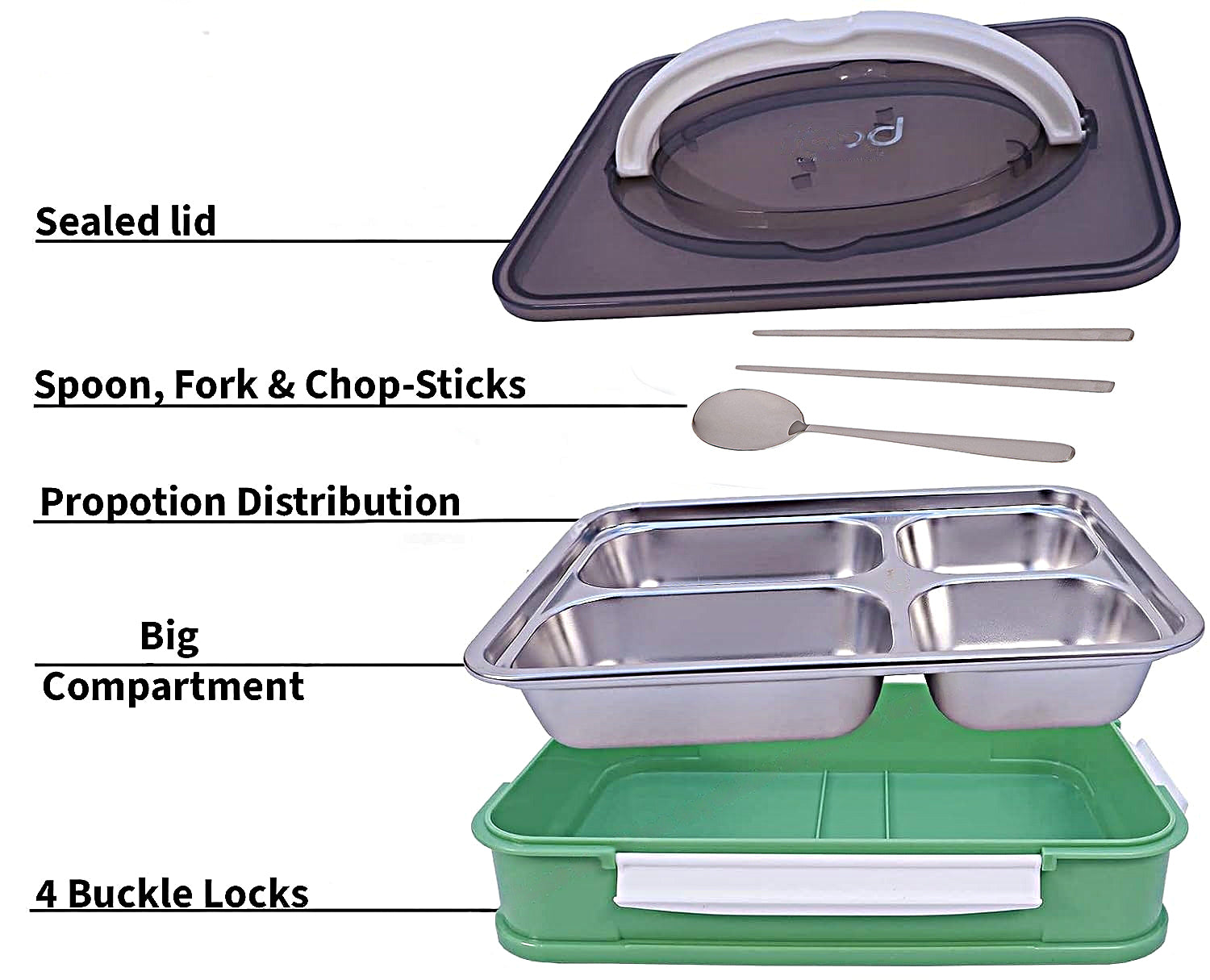 Sealed lid

Spoon, Fork & Chop-Sticks

Propotion Distribution

Big
Compartment

4 Buckle Locks