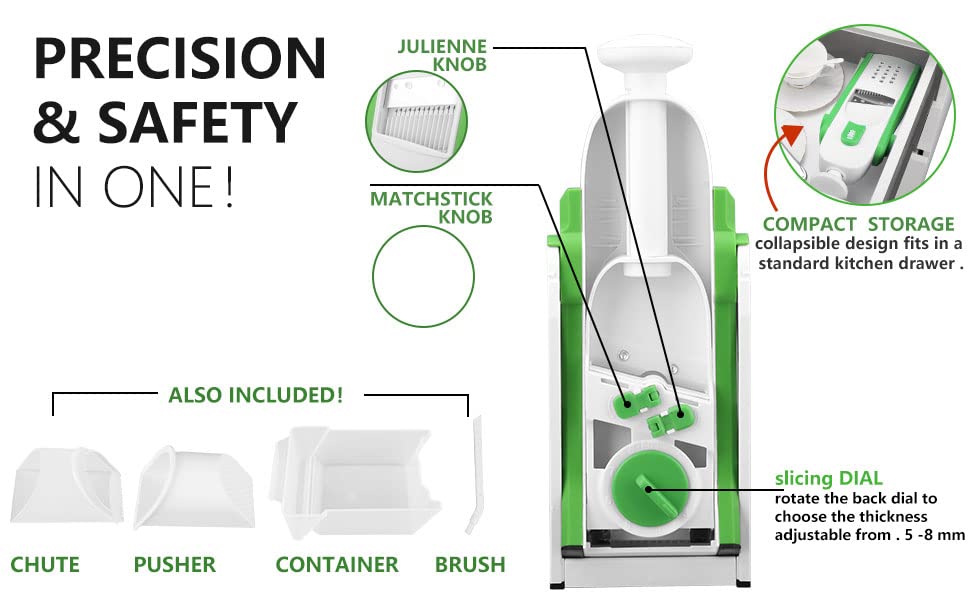 PRECISION & SAFETY IN ONE!

JULIENNE KNOB

MATCHSTICK KNOB

COMPACT STORAGE
collapsible design fits in a standard kitchen drawer .

ALSO INCLUDED!

CHUTE

PUSHER

CONTAINER

BRUSH

slicing DIAL
rotate the back dial to choose the thickness adjustable from . 5 -8 mm