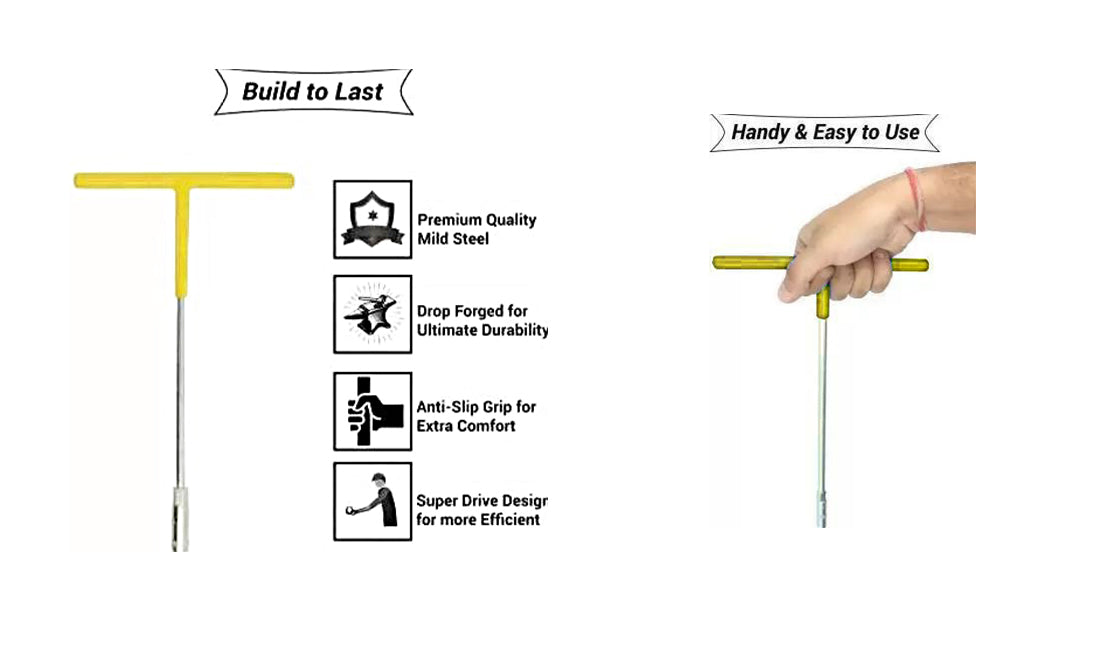 Build to Last

Premium Quality Mild Steel

Drop Forged for Ultimate Durability

Anti-Slip Grip for Extra Comfort

Super Drive Design for more Efficient

Handy & Easy to Use