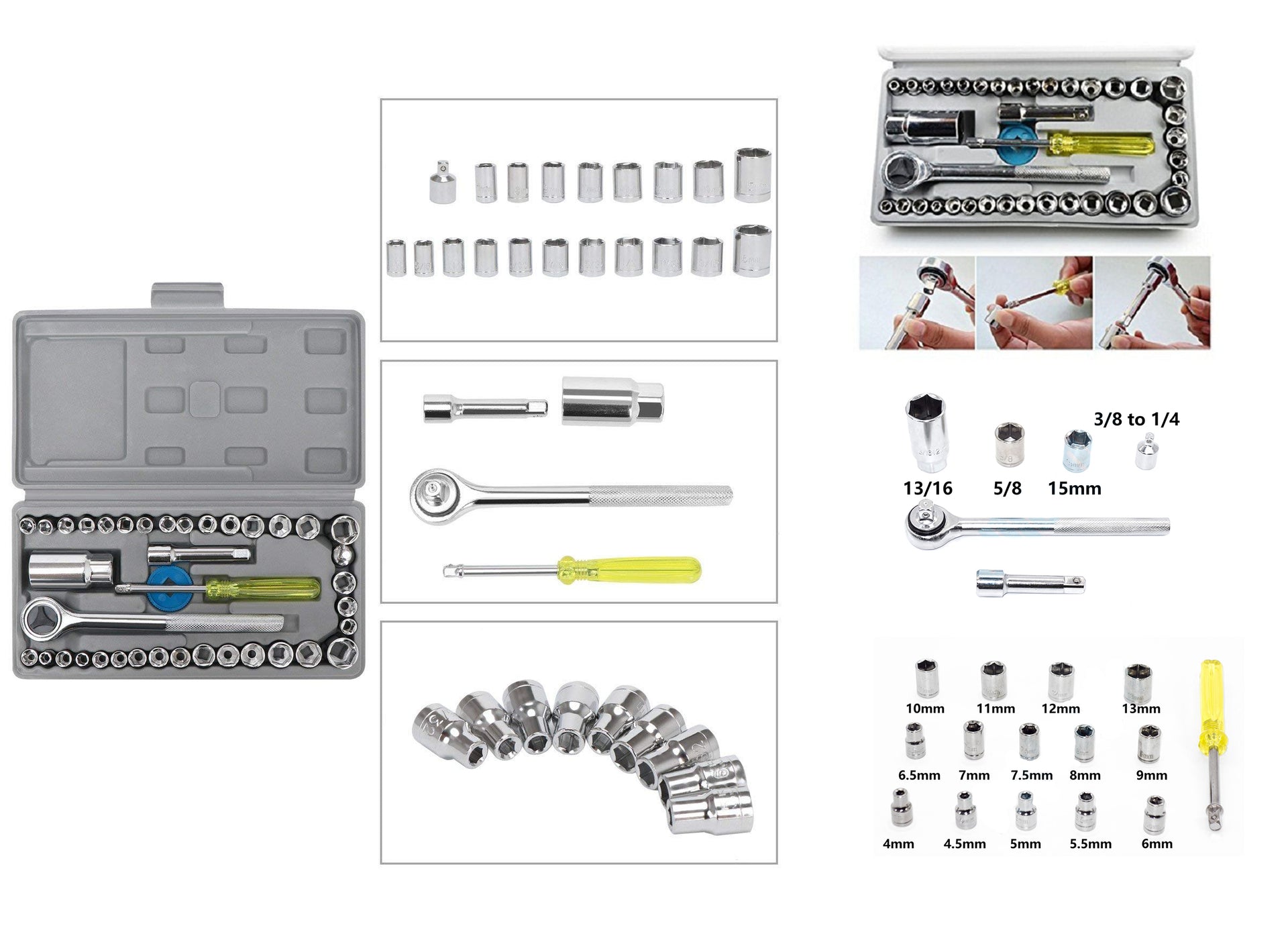 3/8 to 1/4
13/16
5/8
15mm

10mm
11mm
12mm
13mm
6.5mm
7mm
7.5mm
8mm
9mm
4mm
4.5mm
5mm
5.5mm
6mm