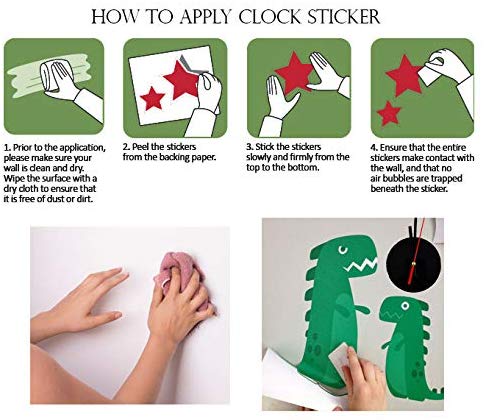 HOW TO APPLY CLOCK STICKER

1. Prior to the application, please make sure your wall is clean and dry. Wipe the surface with a dry cloth to ensure that it is free of dust or dirt.

2. Peel the stickers from the backing paper.

3. Stick the stickers slowly and firmly from the top to the bottom.

4. Ensure that the entire stickers make contact with the wall, and that no air bubbles are trapped beneath the sticker.