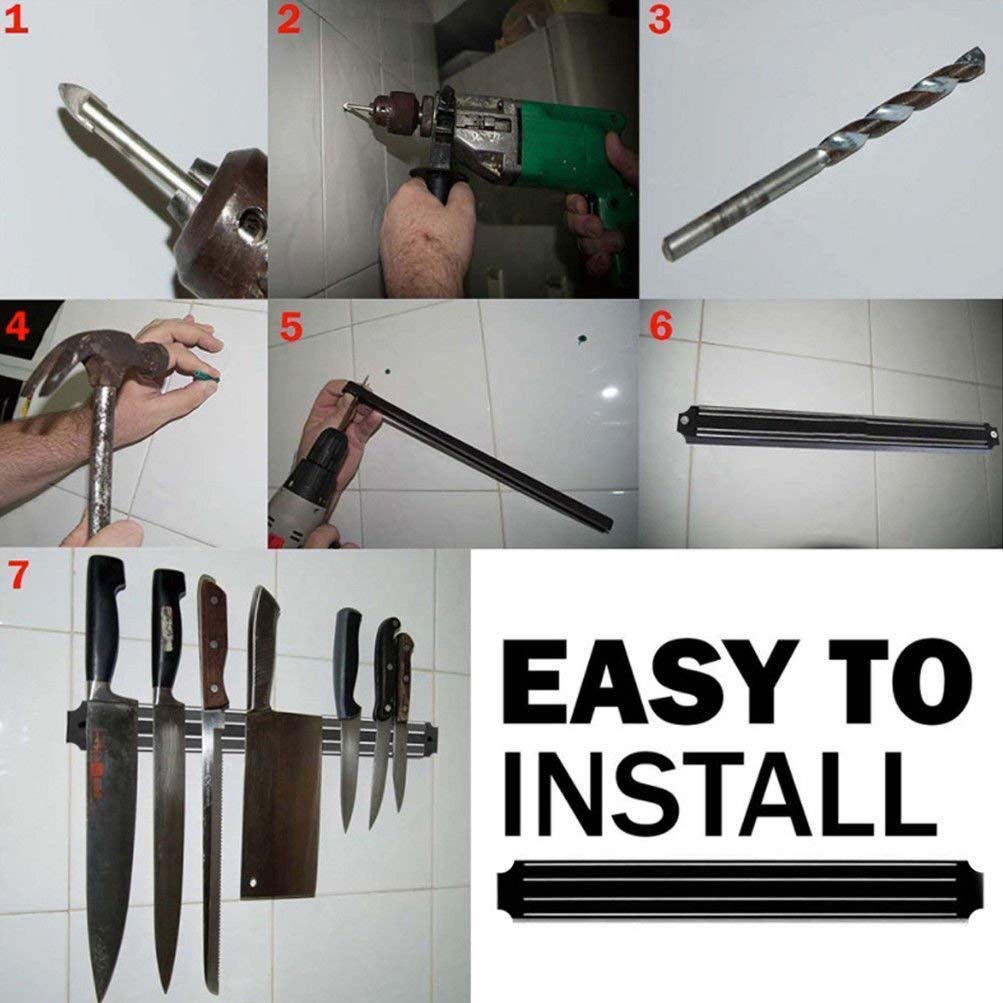 1

2

3

4

5

6

7

EASY TO INSTALL