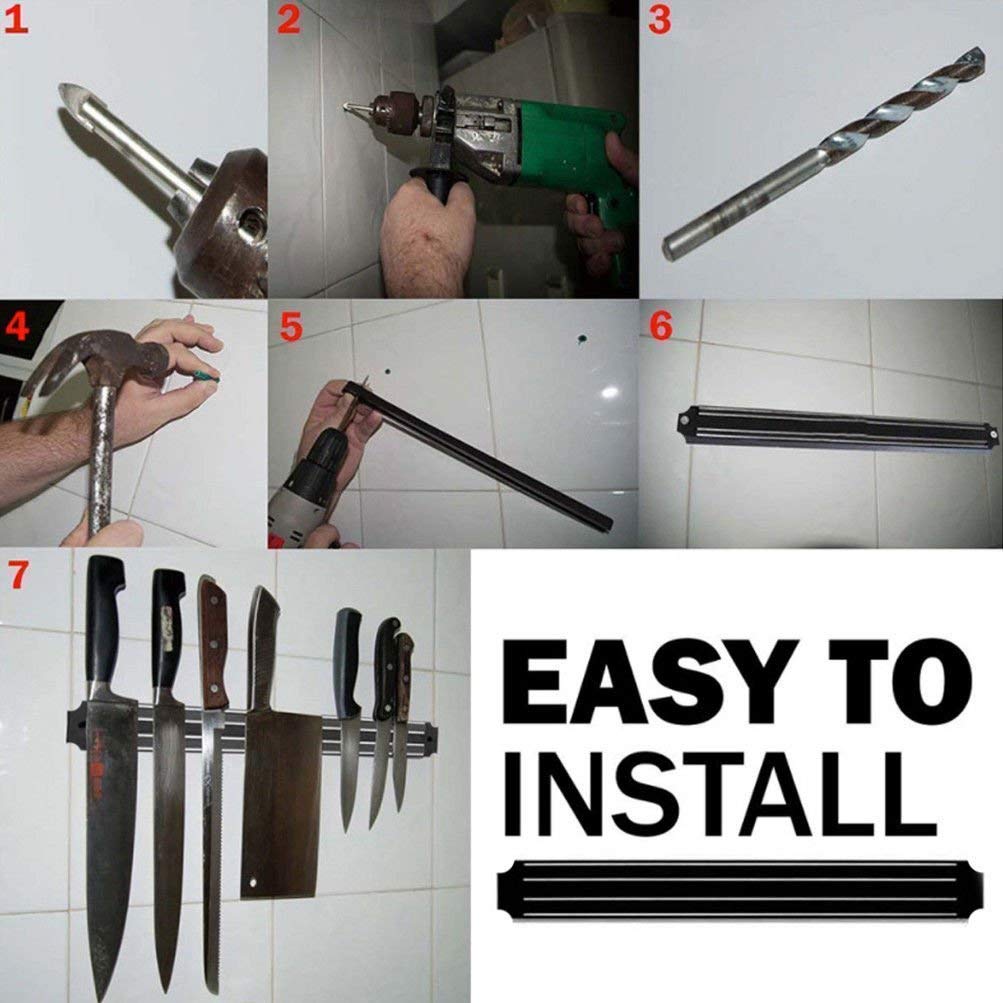 1
2
3
4
5
6
7
EASY TO INSTALL