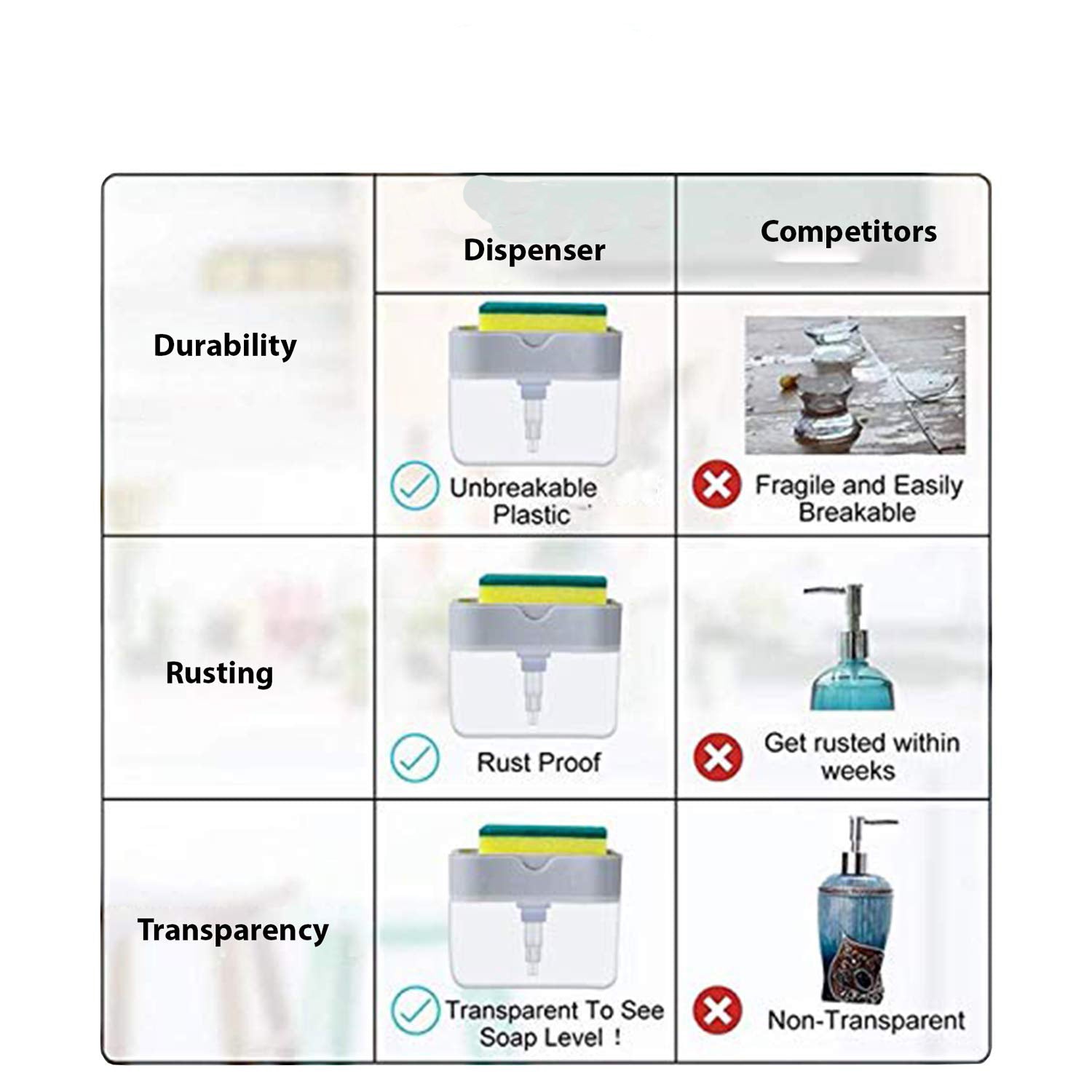 |  | Dispenser | Competitors |
|---|---|---|
| Durability | Unbreakable Plastic | Fragile and Easily Breakable |
| Rusting | Rust Proof | Get rusted within weeks |
| Transparency | Transparent To See Soap Level ! | Non-Transparent |