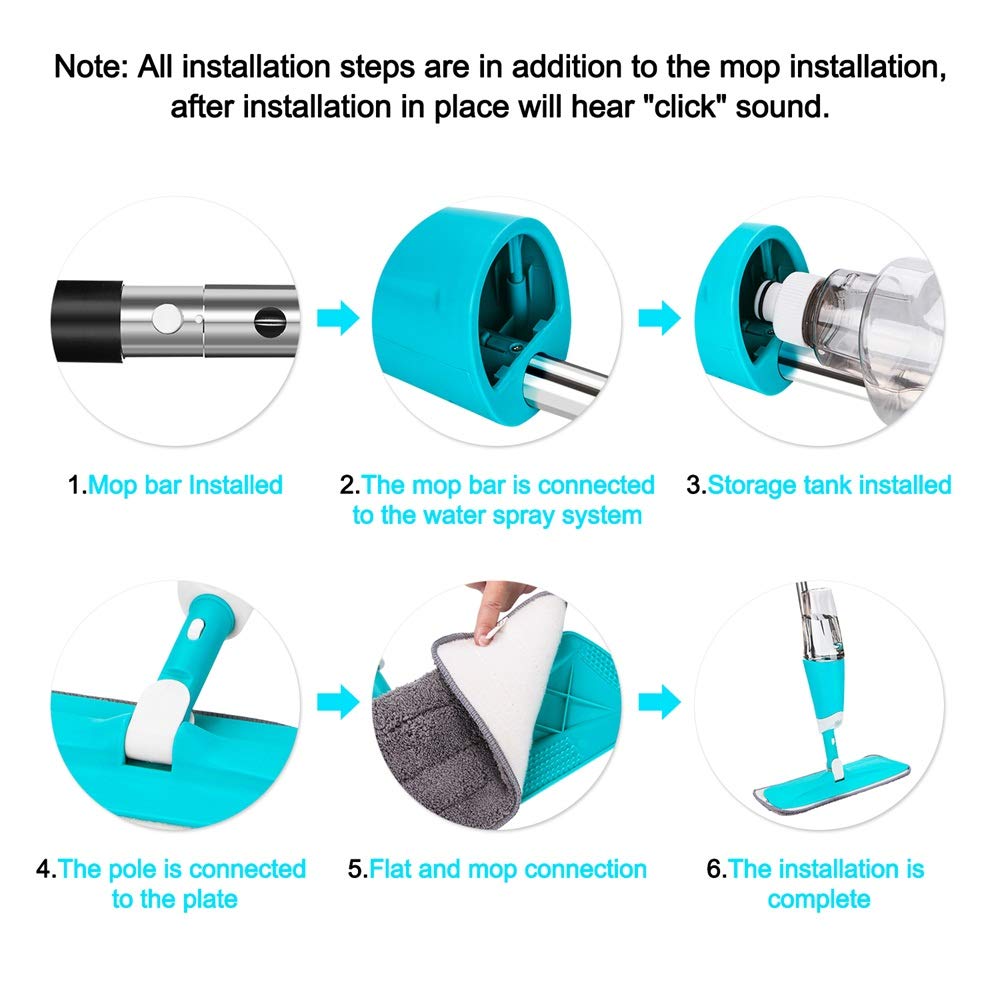 Note: All installation steps are in addition to the mop installation, after installation in place will hear "click" sound.

1.Mop bar Installed

2.The mop bar is connected to the water spray system

3.Storage tank installed

4.The pole is connected to the plate

5.Flat and mop connection

6.The installation is complete