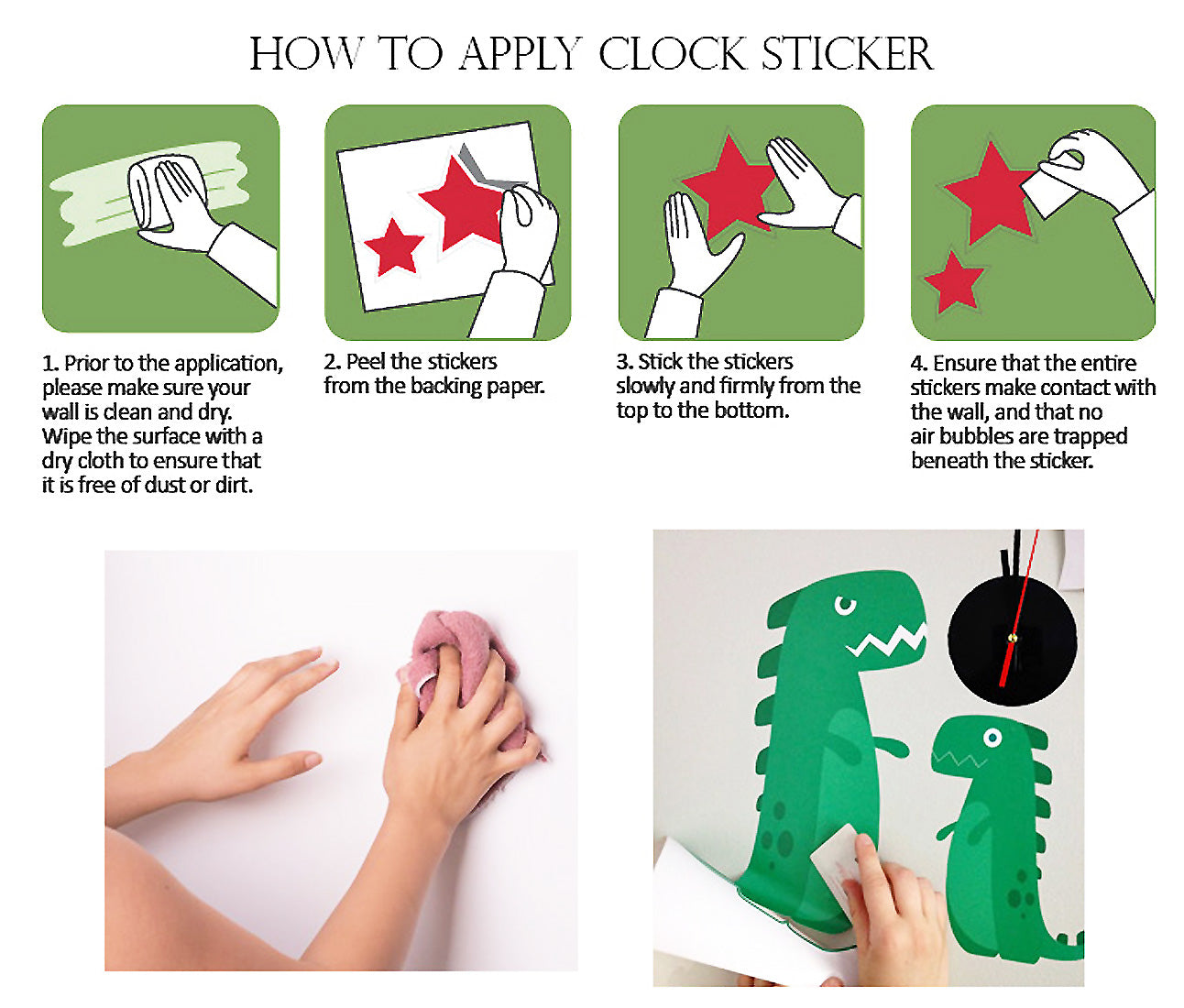 HOW TO APPLY CLOCK STICKER

1. Prior to the application, please make sure your wall is clean and dry. Wipe the surface with a dry cloth to ensure that it is free of dust or dirt.

2. Peel the stickers from the backing paper.

3. Stick the stickers slowly and firmly from the top to the bottom.

4. Ensure that the entire stickers make contact with the wall, and that no air bubbles are trapped beneath the sticker.